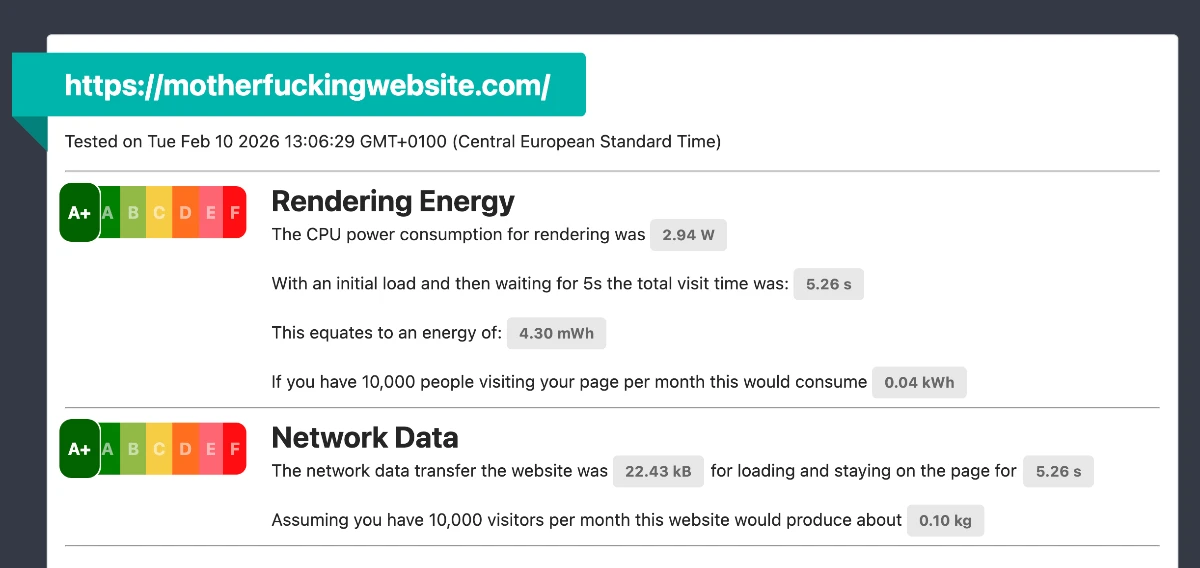 https://motherfuckingwebsite.com/

Tested on Tue Feb 10 2026 13:06:29 GMT+0100 (Central European Standard Time)

A+ A B C D E F

Rendering Energy

The CPU power consumption for rendering was 2.94 W

With an initial load and then waiting for 5s the total visit time was: 5.26 s

This equates to an energy of: 4.30 mWh

If you have 10,000 people visiting your page per month this would consume 0.04 kWh

A+ A B C D E F

Network Data

The network data transfer the website was 22.43 kB for loading and staying on the page for 5.26 s

Assuming you have 10,000 visitors per month this website would produce about 0.10 kg